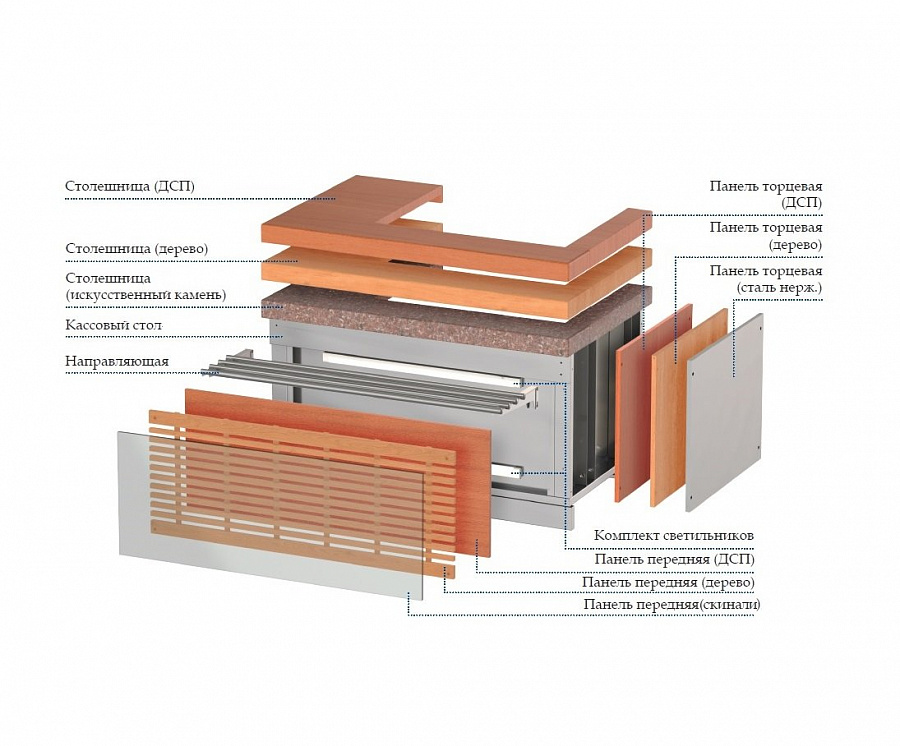 Столешница (ДСП)

Столешница (дерево)

Столешница (искусственный камень)

Кассовый стол

Направляющая

Панель торцевая (ДСП)

Панель торцевая (дерево)

Панель торцевая (сталь нерж.)

Комплект светильников

Панель передняя (ДСП)

Панель передняя (дерево)

Панель передняя(скинали)